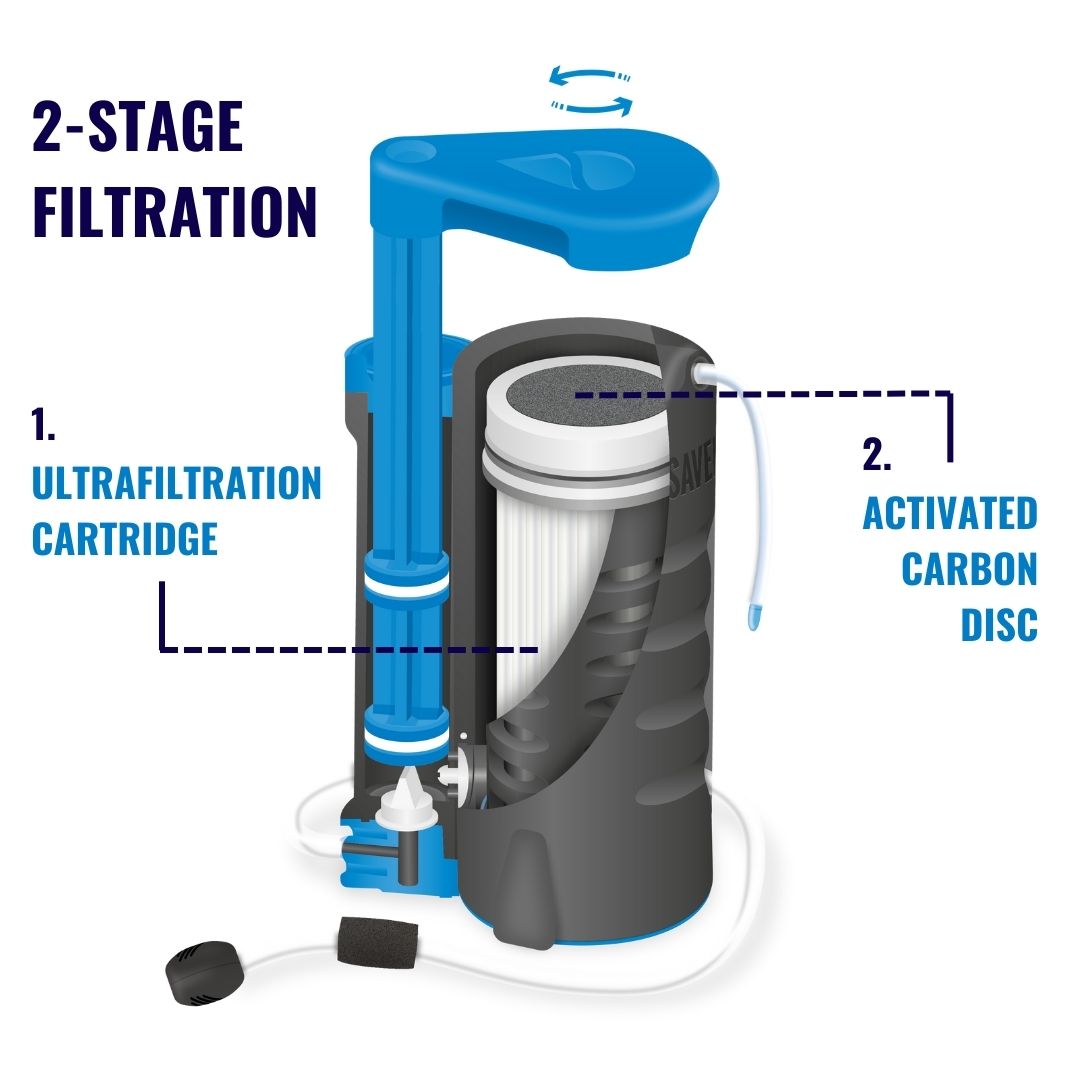 2-STAGE FILTRATION

1.
ULTRAFILTRATION CARTRIDGE

2.
ACTIVATED CARBON DISC

SAVE